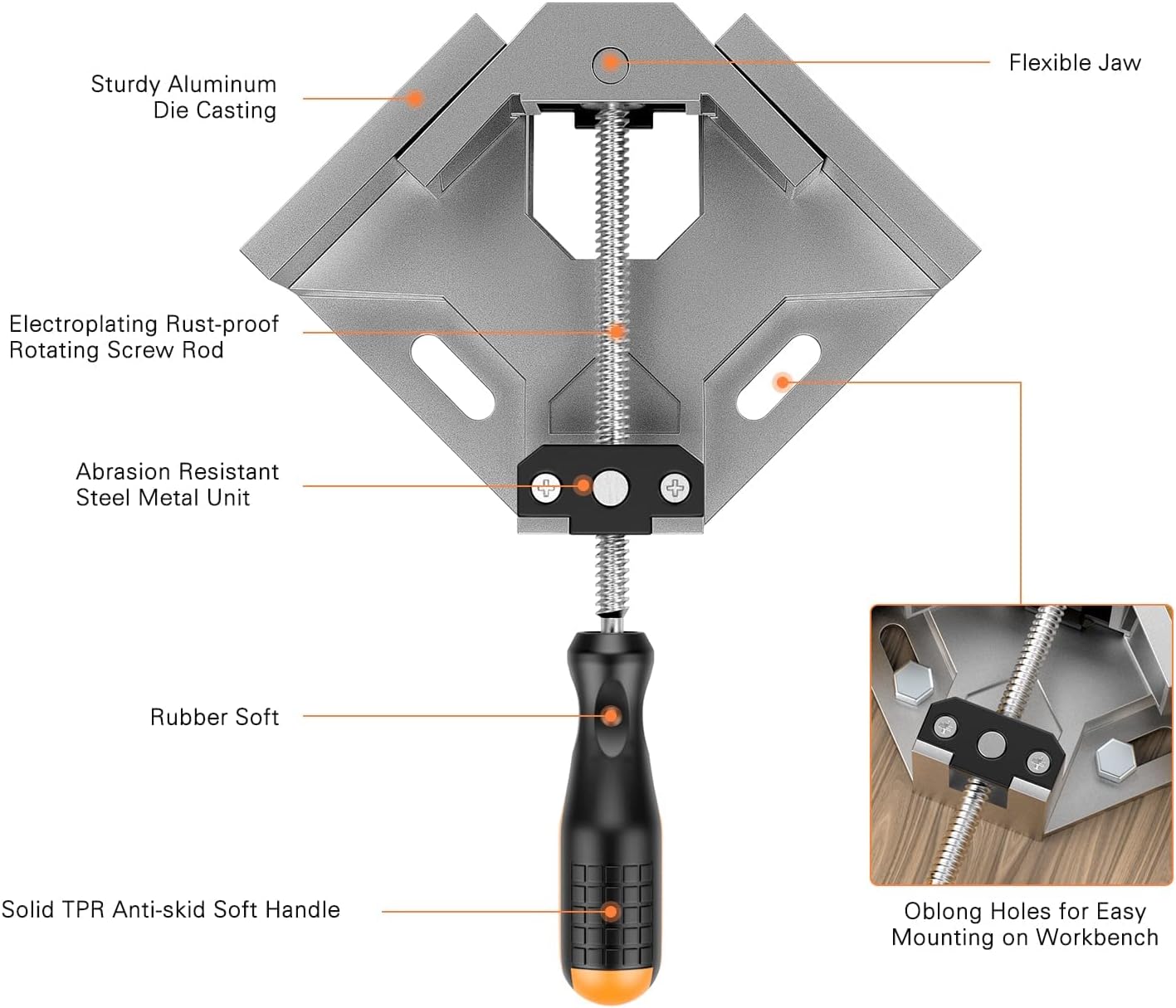 Sturdy Aluminum Die Casting

Flexible Jaw

Electroplating Rust-proof Rotating Screw Rod

Abrasion Resistant Steel Metal Unit

Rubber Soft

Solid TPR Anti-skid Soft Handle

Oblong Holes for Easy Mounting on Workbench