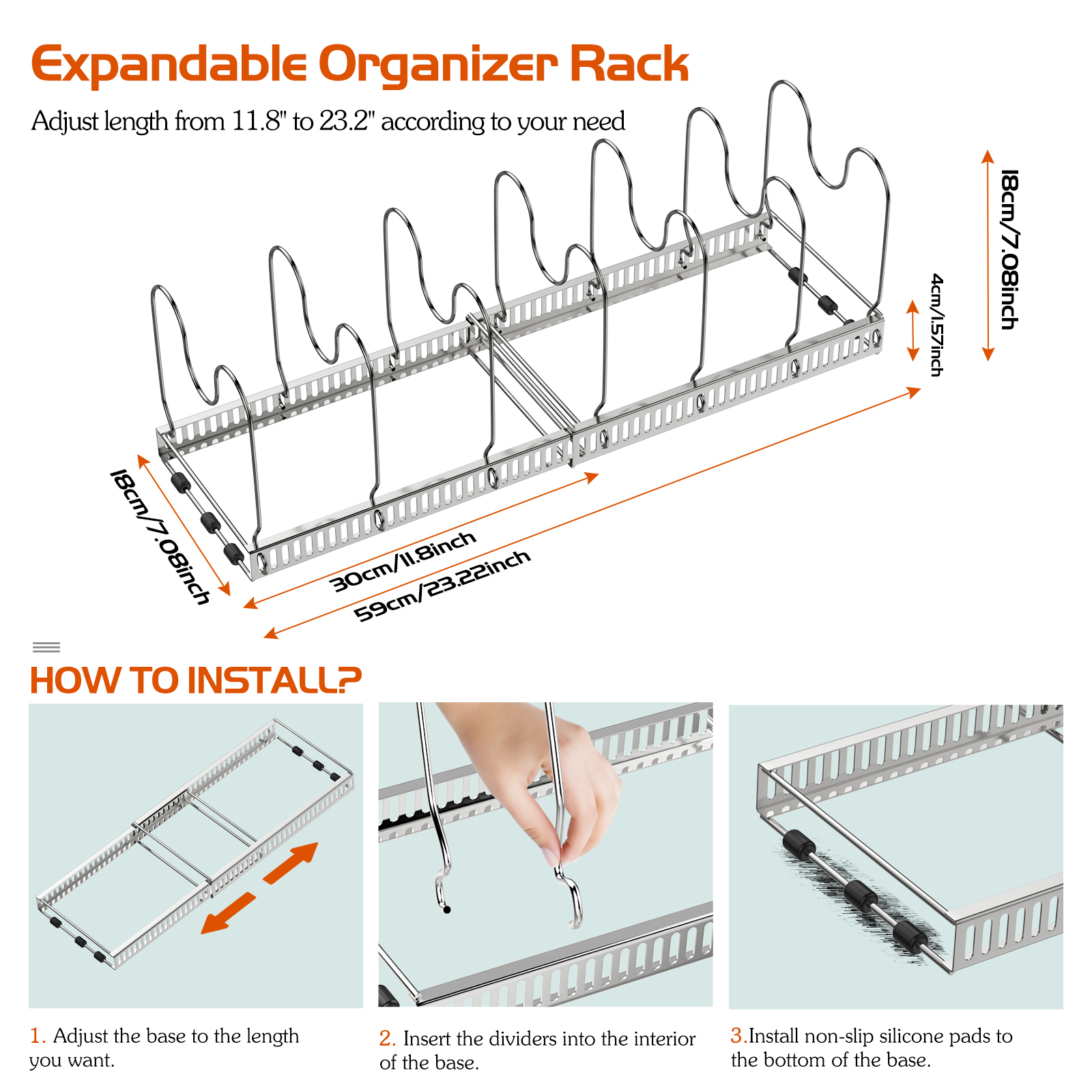 Expandable Organizer Rack

Adjust length from 11.8" to 23.2" according to your need

18cm/7.08inch

4cm/1.57inch

18cm/7.08inch

30cm/11.8inch

59cm/23.22inch

HOW TO INSTALL?

1. Adjust the base to the length you want.

2. Insert the dividers into the interior of the base.

3.Install non-slip silicone pads to the bottom of the base.