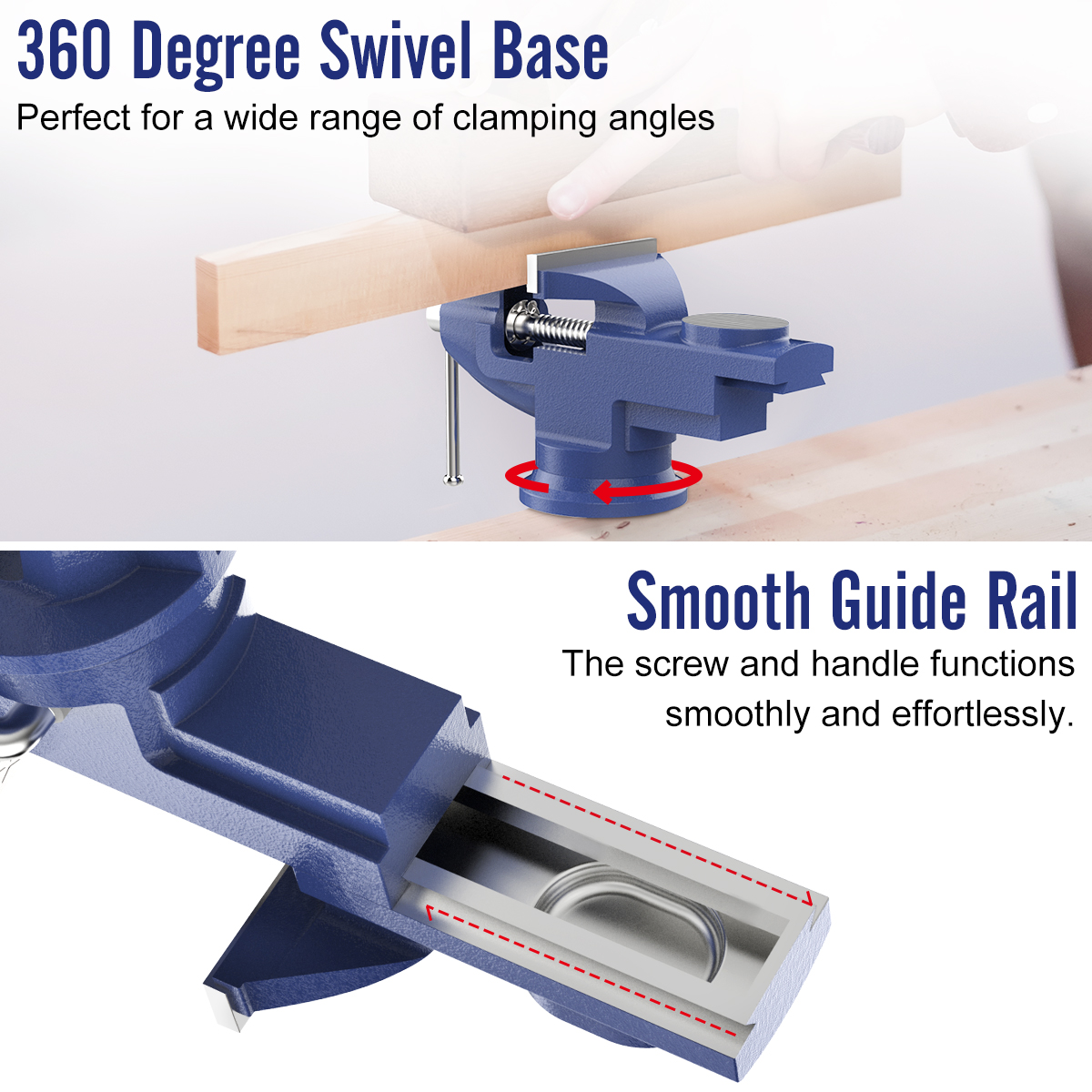 360 Degree Swivel Base

Perfect for a wide range of clamping angles

Smooth Guide Rail

The screw and handle functions smoothly and effortlessly.