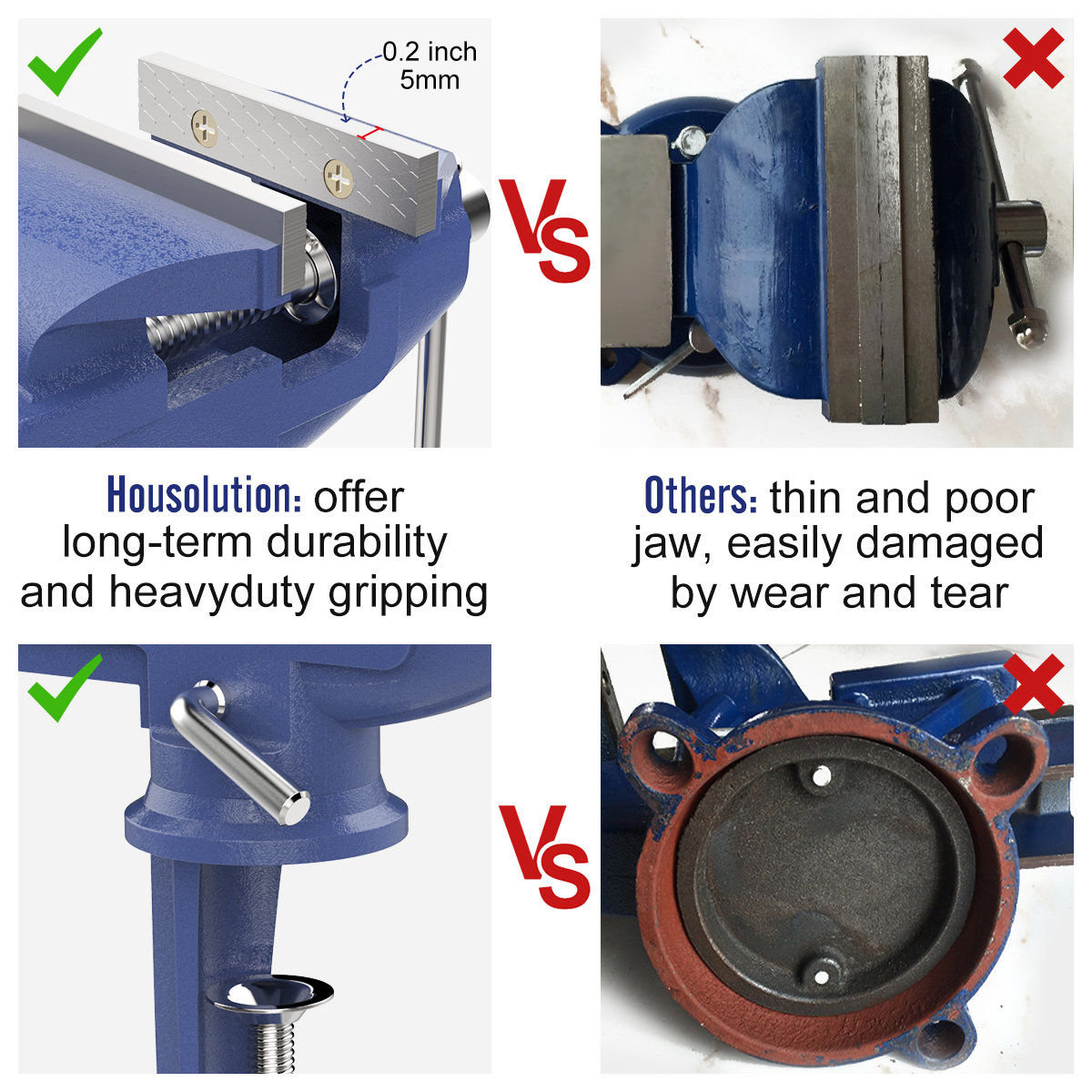 0.2 inch
5mm

VS

Housolution: offer long-term durability and heavyduty gripping

Others: thin and poor jaw, easily damaged by wear and tear

VS