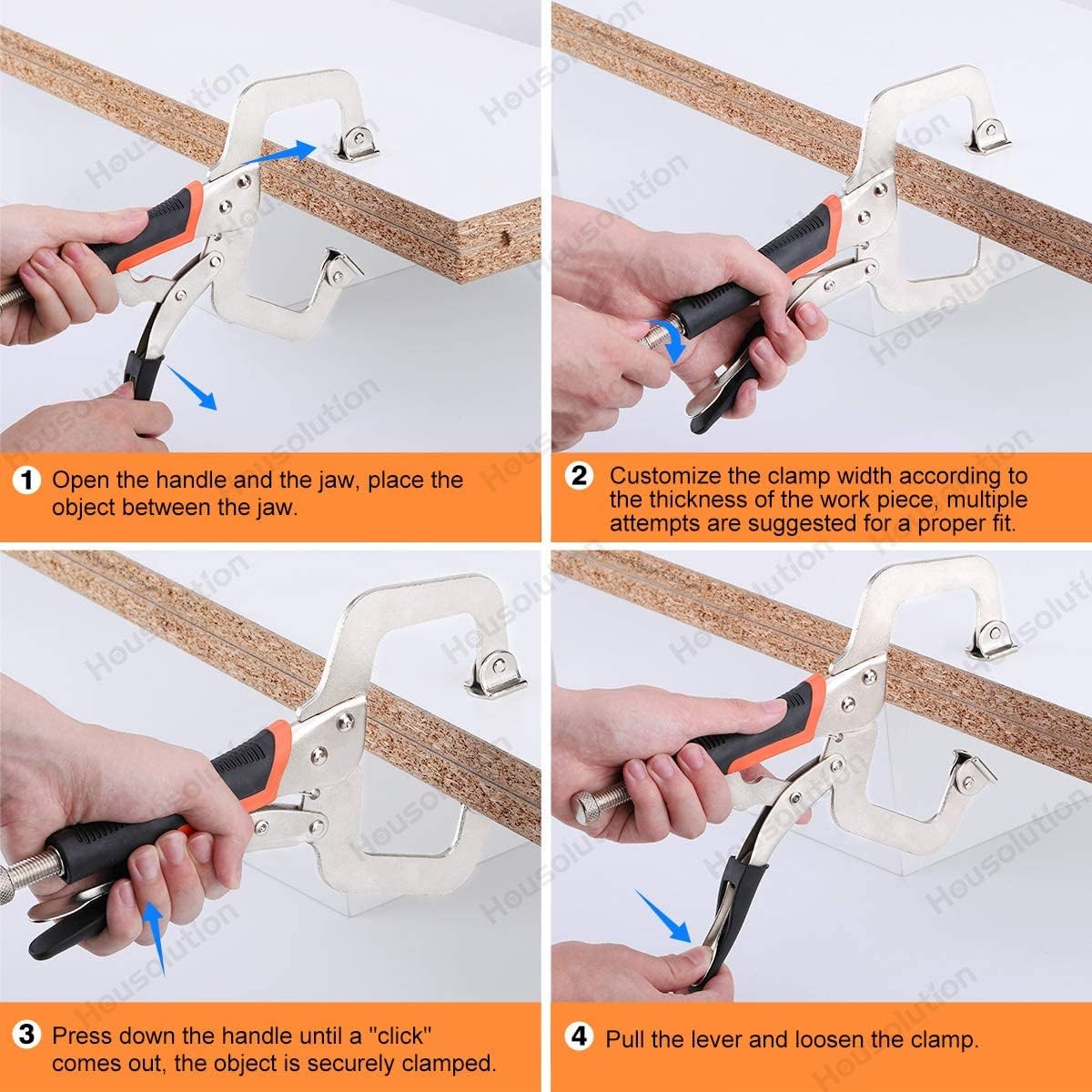 Housolution

1 Open the handle and the jaw, place the object between the jaw.

2 Customize the clamp width according to the thickness of the work piece, multiple attempts are suggested for a proper fit.

3 Press down the handle until a "click" comes out, the object is securely clamped.

4 Pull the lever and loosen the clamp.