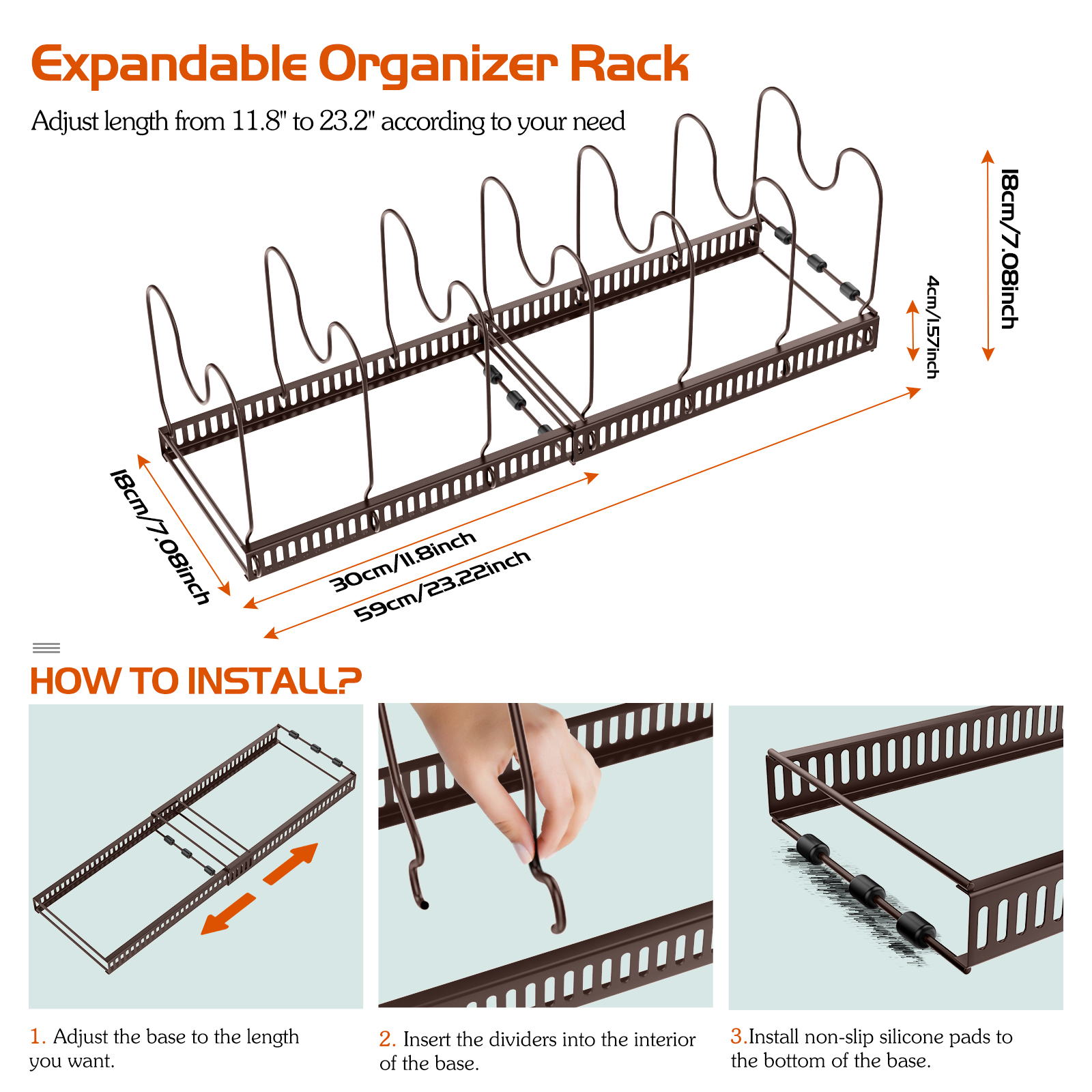 Expandable Organizer Rack

Adjust length from 11.8" to 23.2" according to your need

18cm/7.08inch

4cm/1.57inch

18cm/7.08inch

30cm/11.8inch

59cm/23.22inch

HOW TO INSTALL?

1. Adjust the base to the length you want.

2. Insert the dividers into the interior of the base.

3.Install non-slip silicone pads to the bottom of the base.