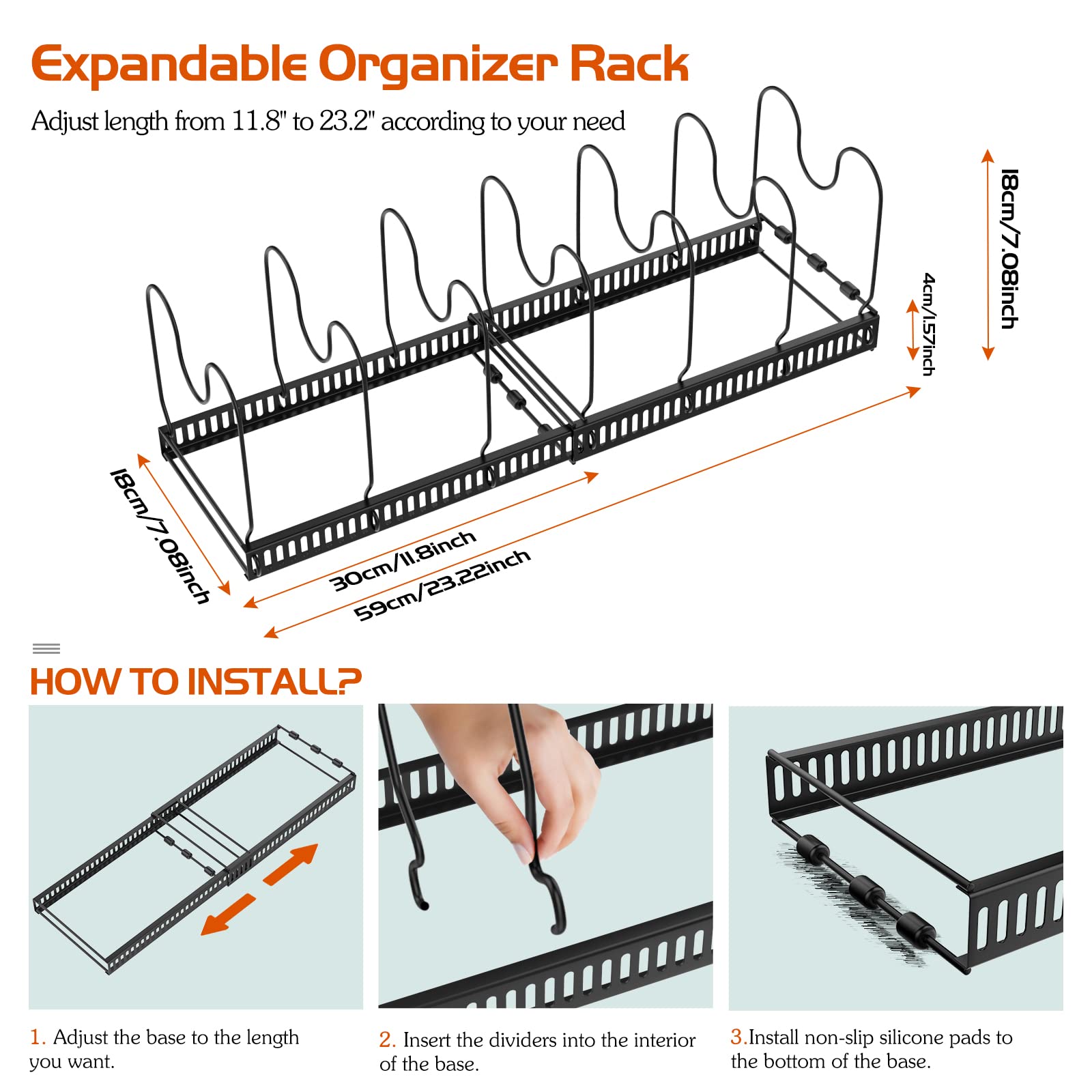 Expandable Organizer Rack

Adjust length from 11.8" to 23.2" according to your need

18cm/7.08inch

4cm/1.57inch

18cm/7.08inch

30cm/11.8inch

59cm/23.22inch

HOW TO INSTALL?

1. Adjust the base to the length you want.

2. Insert the dividers into the interior of the base.

3.Install non-slip silicone pads to the bottom of the base.